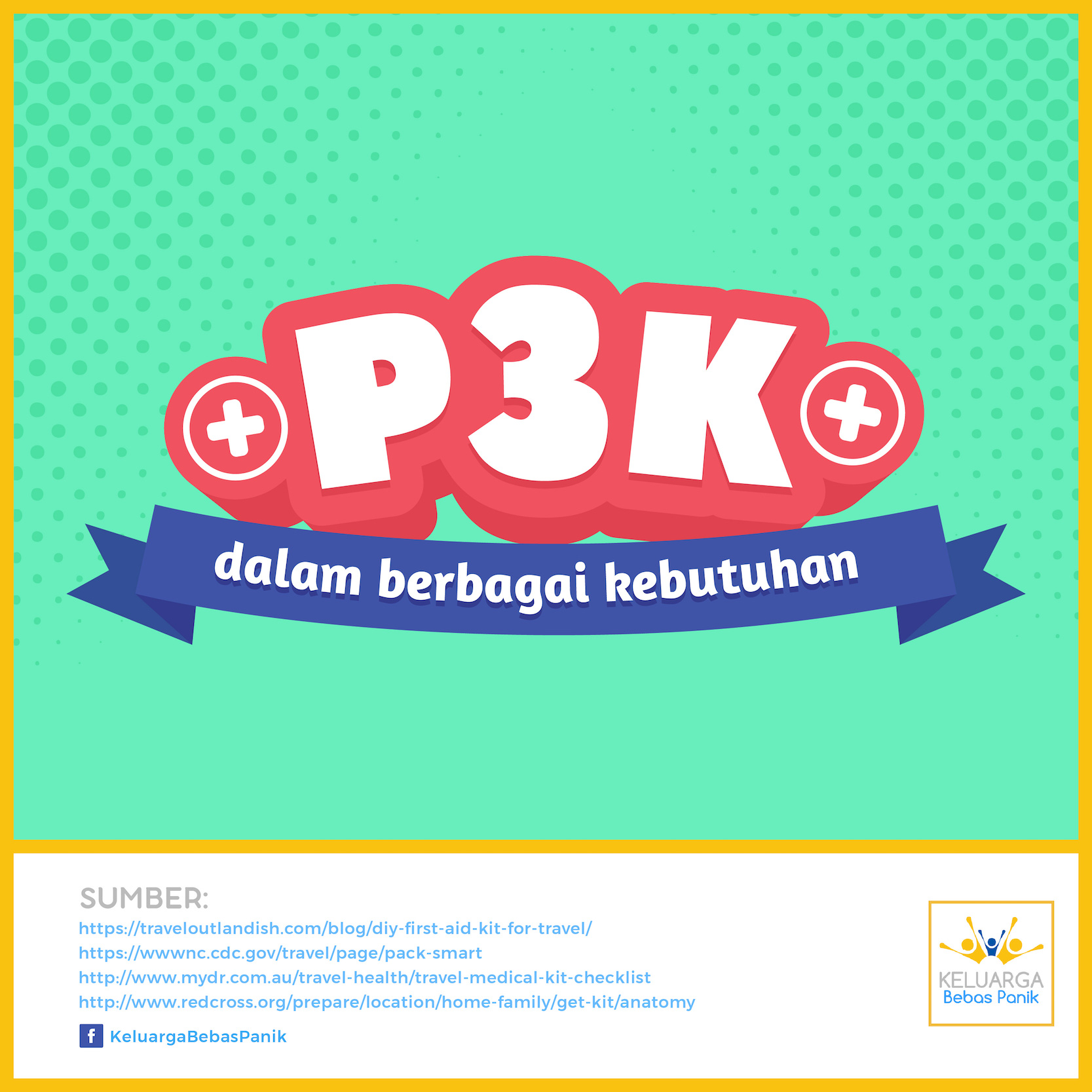 P3K

dalam berbagai kebutuhan

SUMBER:
https://traveloutlandish.com/blog/diy-first-aid-kit-for-travel/
https://wwwnc.cdc.gov/travel/page/pack-smart
http://www.mydr.com.au/travel-health/travel-medical-kit-checklist
http://www.redcross.org/prepare/location/home-family/get-kit/anatomy

KeluargaBebasPanik

KELUARGA
Bebas Panik